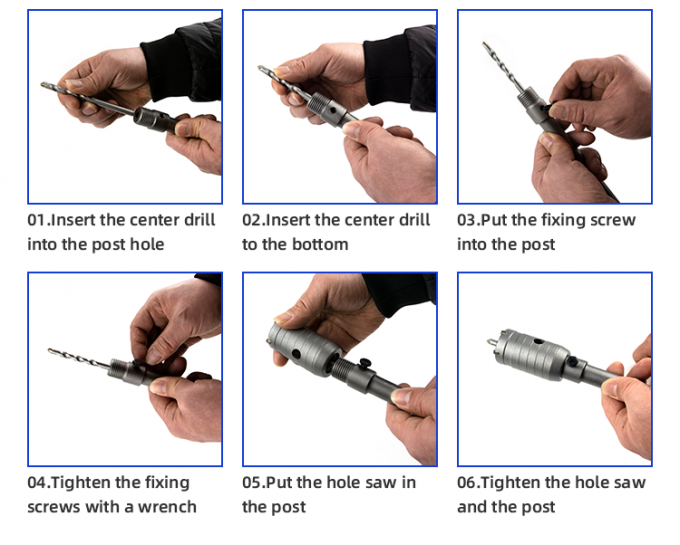 01.Insert the center drill into the post hole

02.Insert the center drill to the bottom

03.Put the fixing screw into the post

04.Tighten the fixing screws with a wrench

05.Put the hole saw in the post

06.Tighten the hole saw and the post